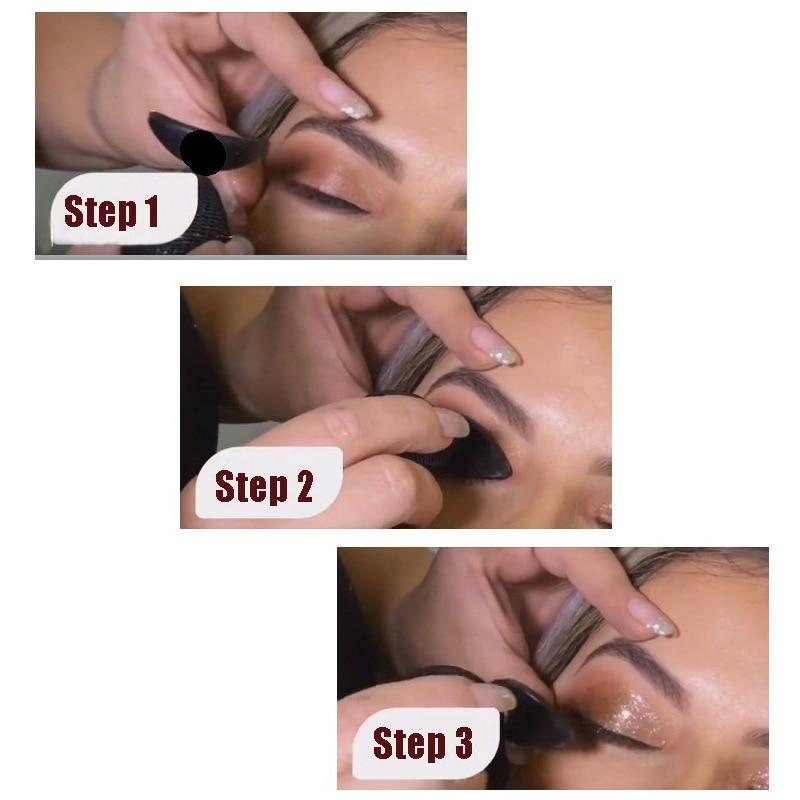 Step 1

Step 2

Step 3